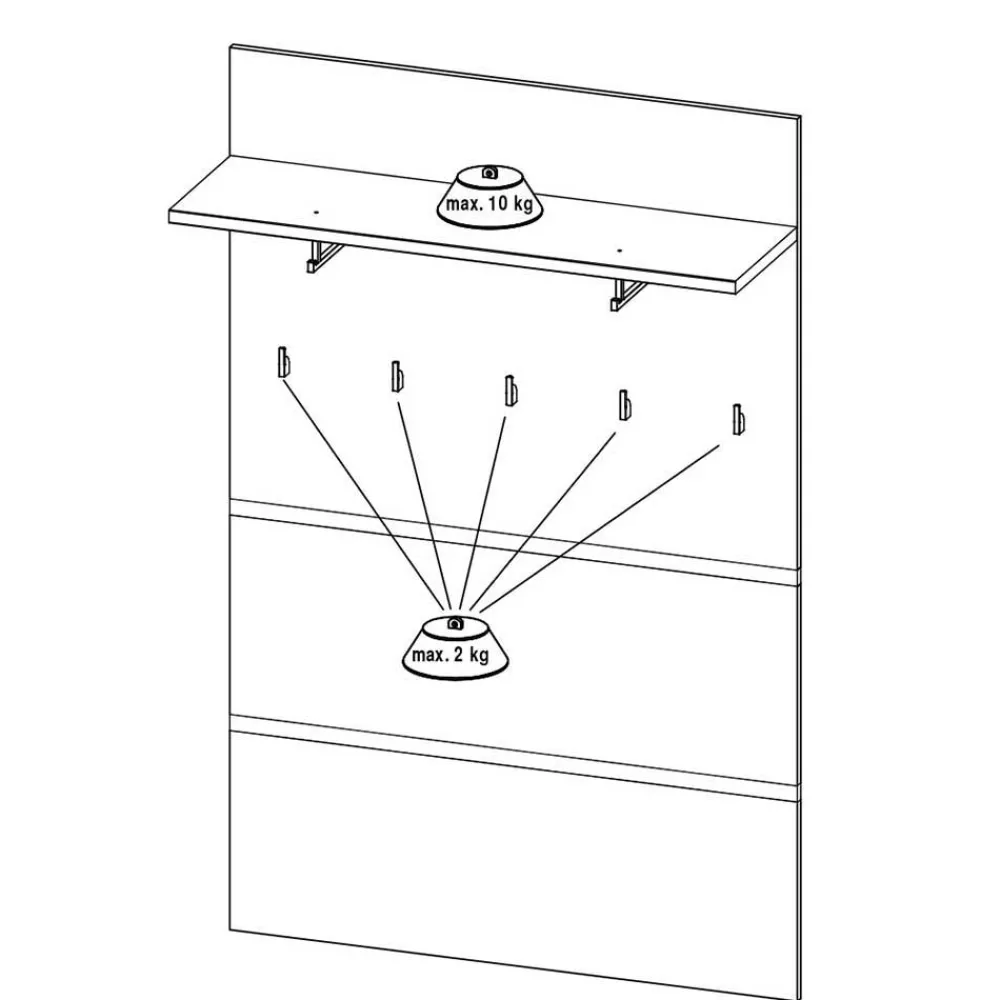 max. 10 kg

max. 2 kg